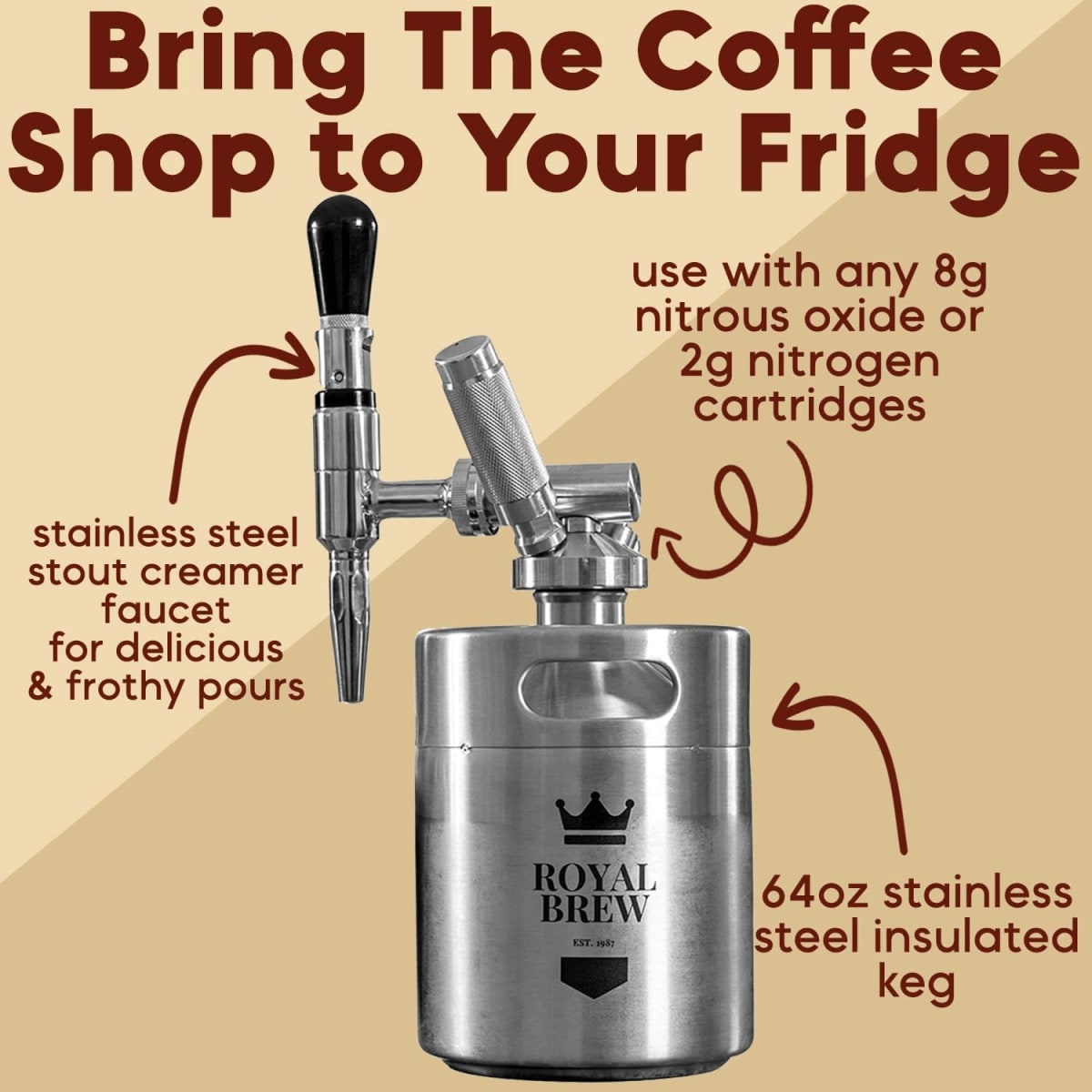 Bring The Coffee Shop to Your Fridge

use with any 8g nitrous oxide or 2g nitrogen cartridges

stainless steel stout creamer faucet for delicious & frothy pours

ROYAL BREW
EST. 1987

64oz stainless steel insulated keg