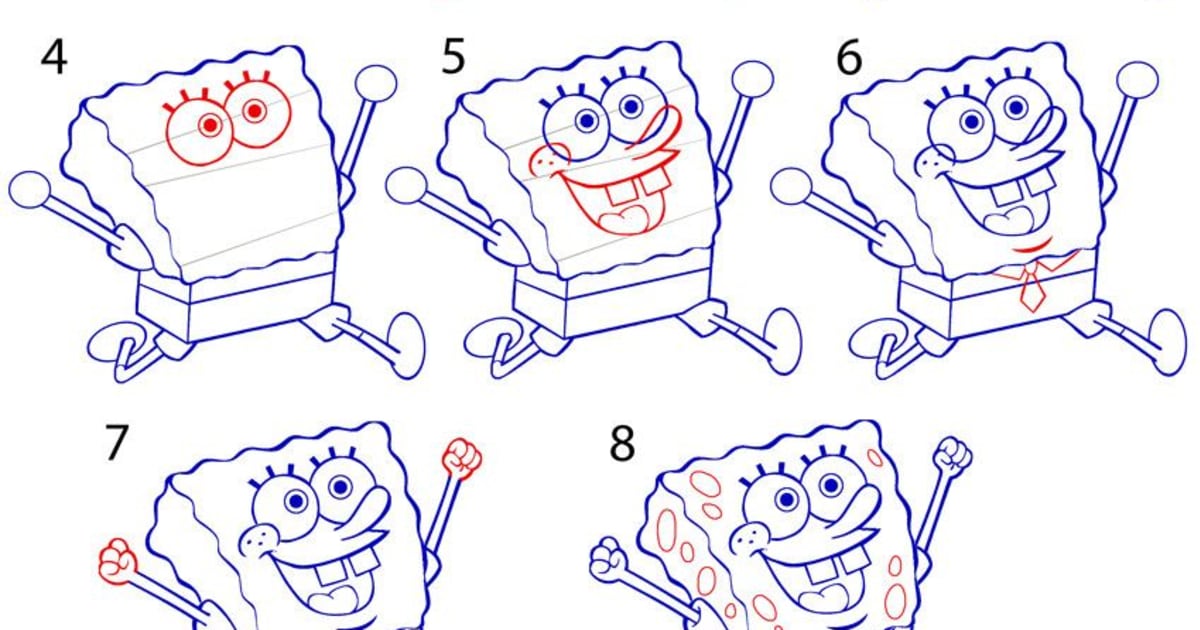 4

5

6

7

8